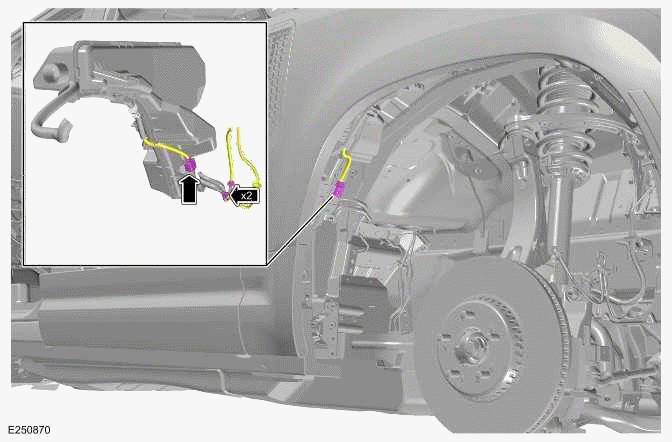 x2

E250870